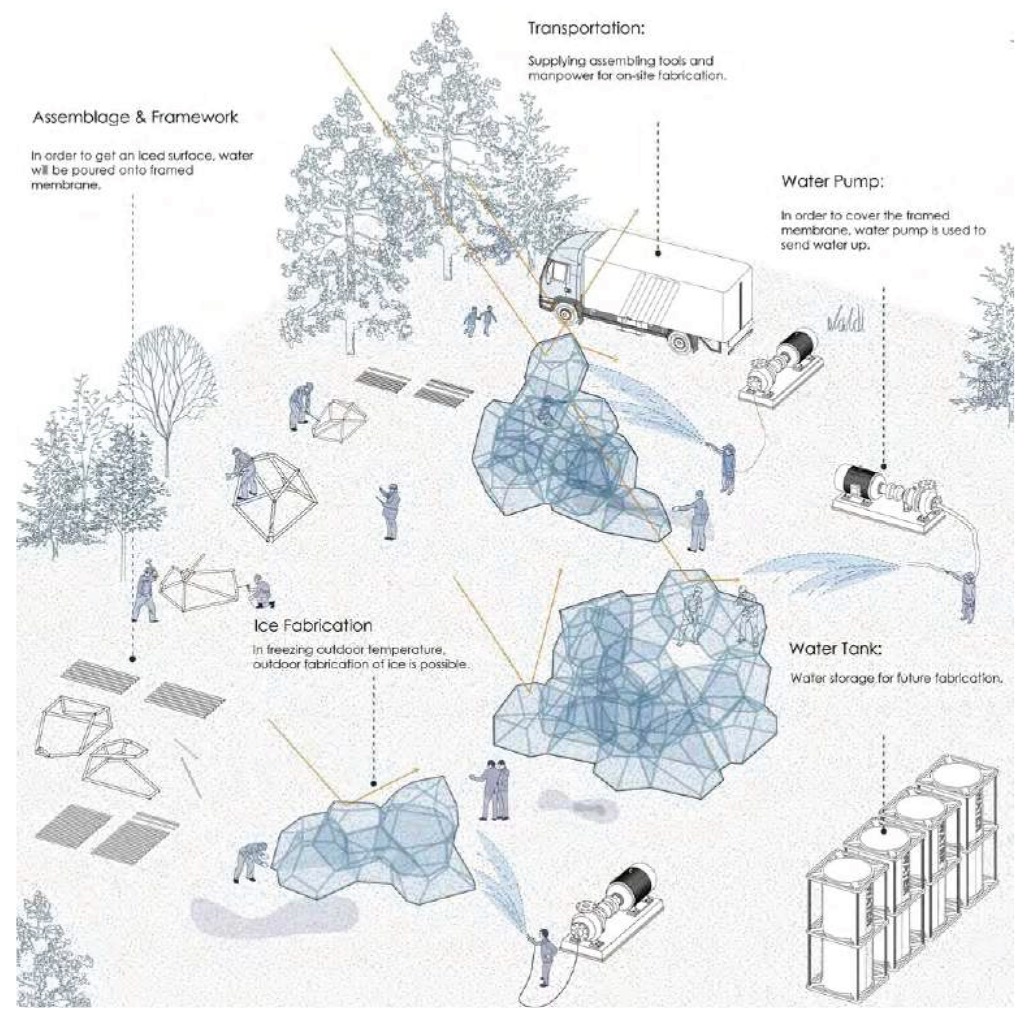 Transportation:

Supplying assembling tools and manpower for on-site fabrication.

Assemblage & Framework

In order to get an iced surface, water will be poured onto framed membrane.

Water Pump:

In order to cover the framed membrane, water pump is used to send water up.

Ice Fabrication

In freezing outdoor temperature, outdoor fabrication of ice is possible.

Water Tank:

Water storage for future fabrication.