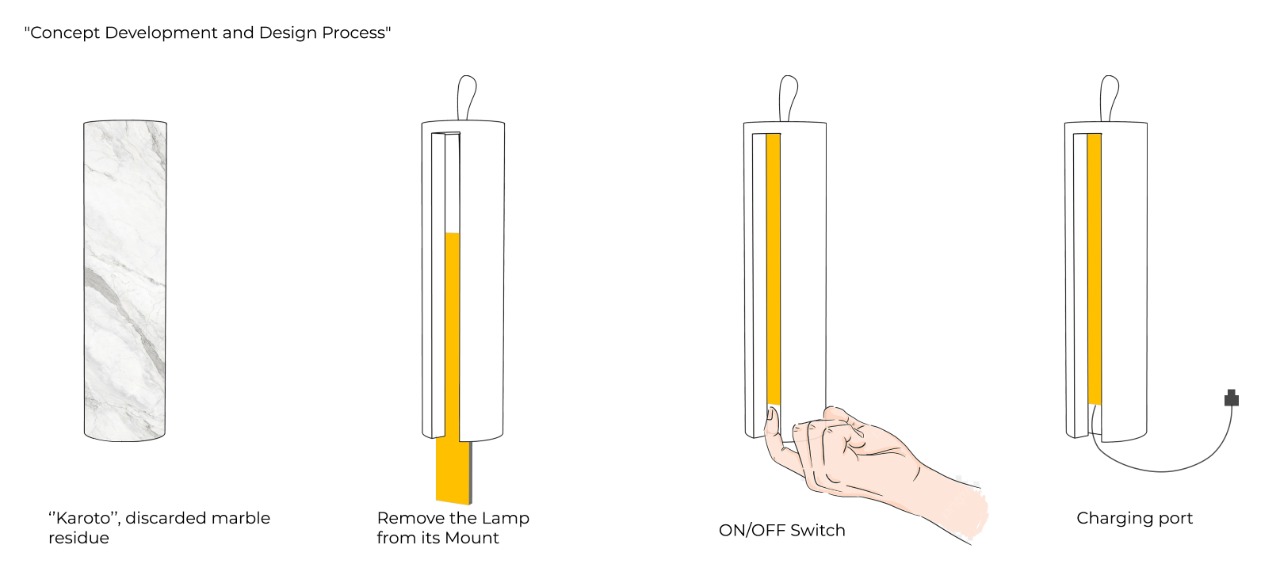 "Concept Development and Design Process"

''Karoto'', discarded marble residue

Remove the Lamp from its Mount

ON/OFF Switch

Charging port